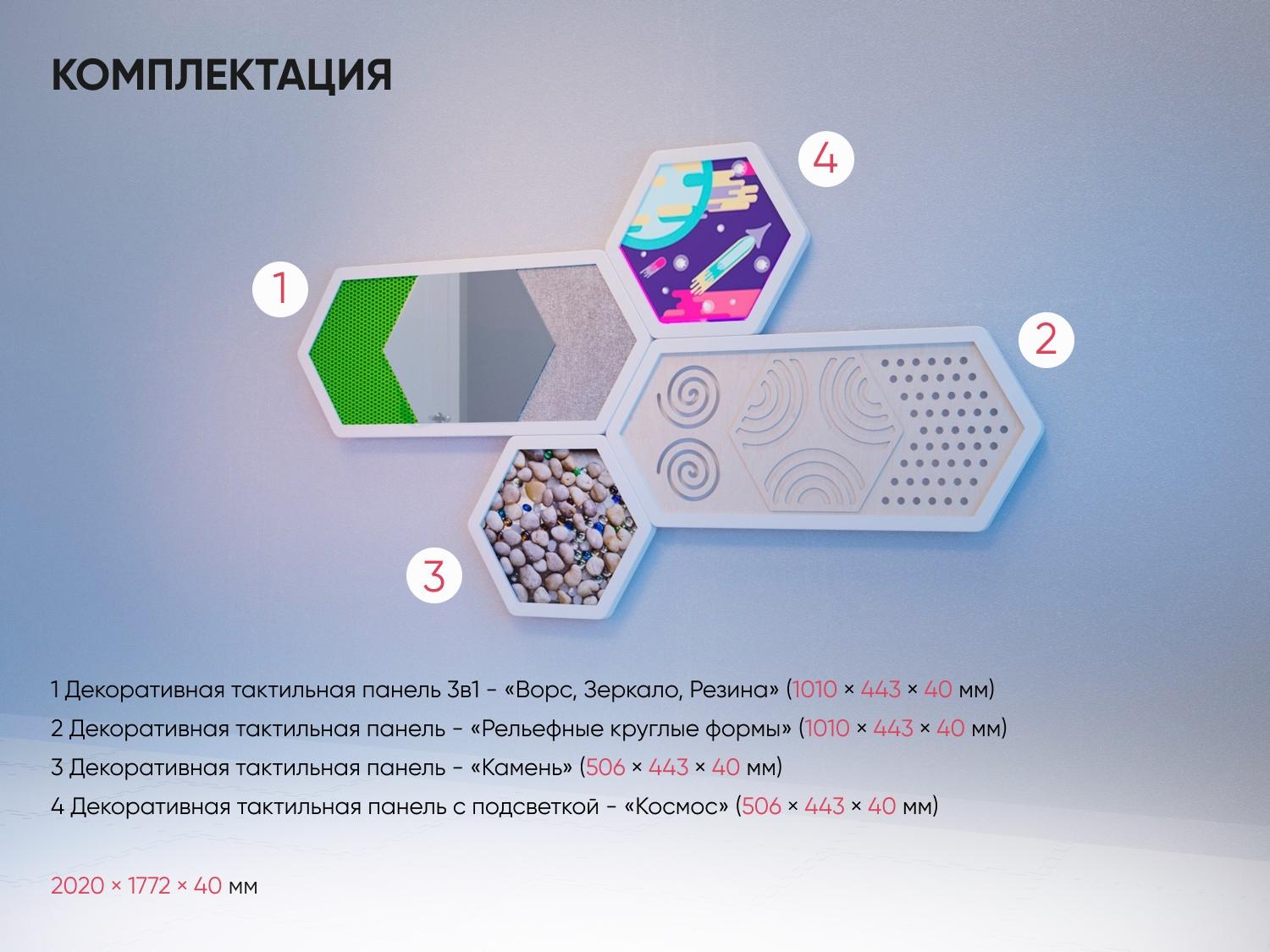 КОМПЛЕКТАЦИЯ

4

1

2

3

1 Декоративная тактильная панель 3в1 - «Ворс, Зеркало, Резина» (1010 × 443 × 40 мм)

2 Декоративная тактильная панель - «Рельефные круглые формы» (1010 × 443 × 40 мм)

3 Декоративная тактильная панель - «Камень» (506 × 443 × 40 мм)

4 Декоративная тактильная панель с подсветкой - «Космос» (506 × 443 × 40 мм)

2020 × 1772 × 40 мм