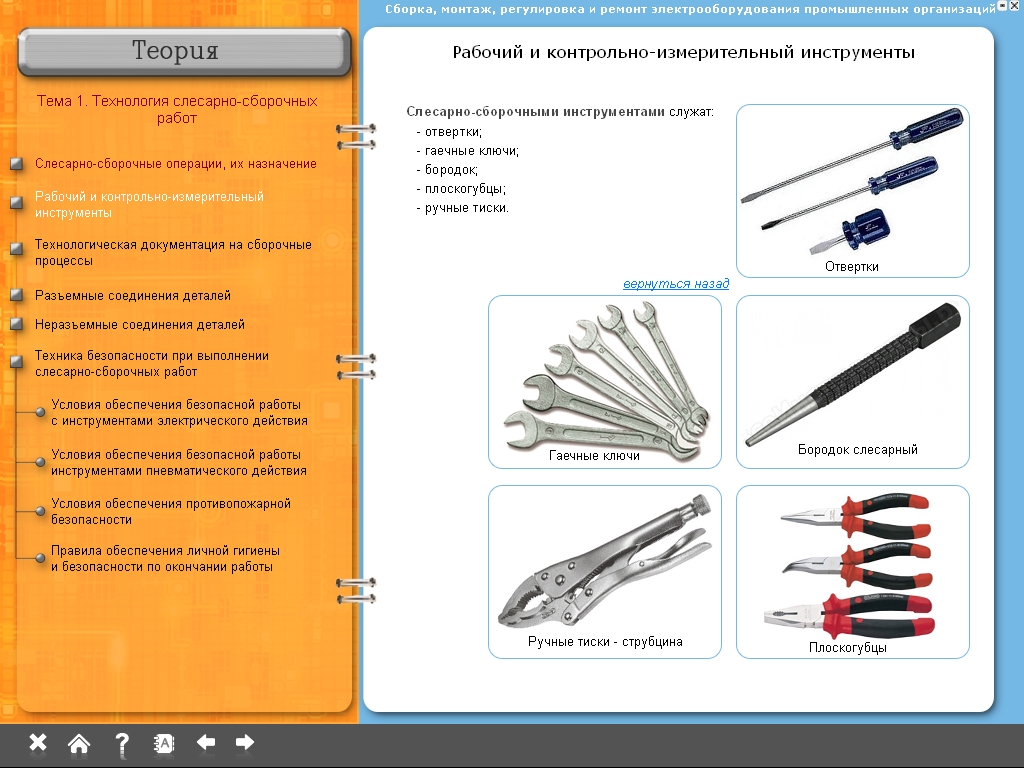 Сборка, монтаж, регулировка и ремонт электрооборудования промышленных организаций

Теория

Тема 1. Технология слесарно-сборочных работ

Слесарно-сборочные операции, их назначение

Рабочий и контрольно-измерительный инструменты

Технологическая документация на сборочные процессы

Разъемные соединения деталей

Неразъемные соединения деталей

Техника безопасности при выполнении слесарно-сборочных работ

Условия обеспечения безопасной работы с инструментами электрического действия

Условия обеспечения безопасной работы инструментами пневматического действия

Условия обеспечения противопожарной безопасности

Правила обеспечения личной гигиены и безопасности по окончании работы

Рабочий и контрольно-измерительный инструменты

Слесарно-сборочными инструментами служат:
- отвертки;
- гаечные ключи;
- бородок;
- плоскогубцы;
- ручные тиски.

Отвертки

вернуться назад

Гаечные ключи

Бородок слесарный

Ручные тиски - струбцина

Плоскогубцы